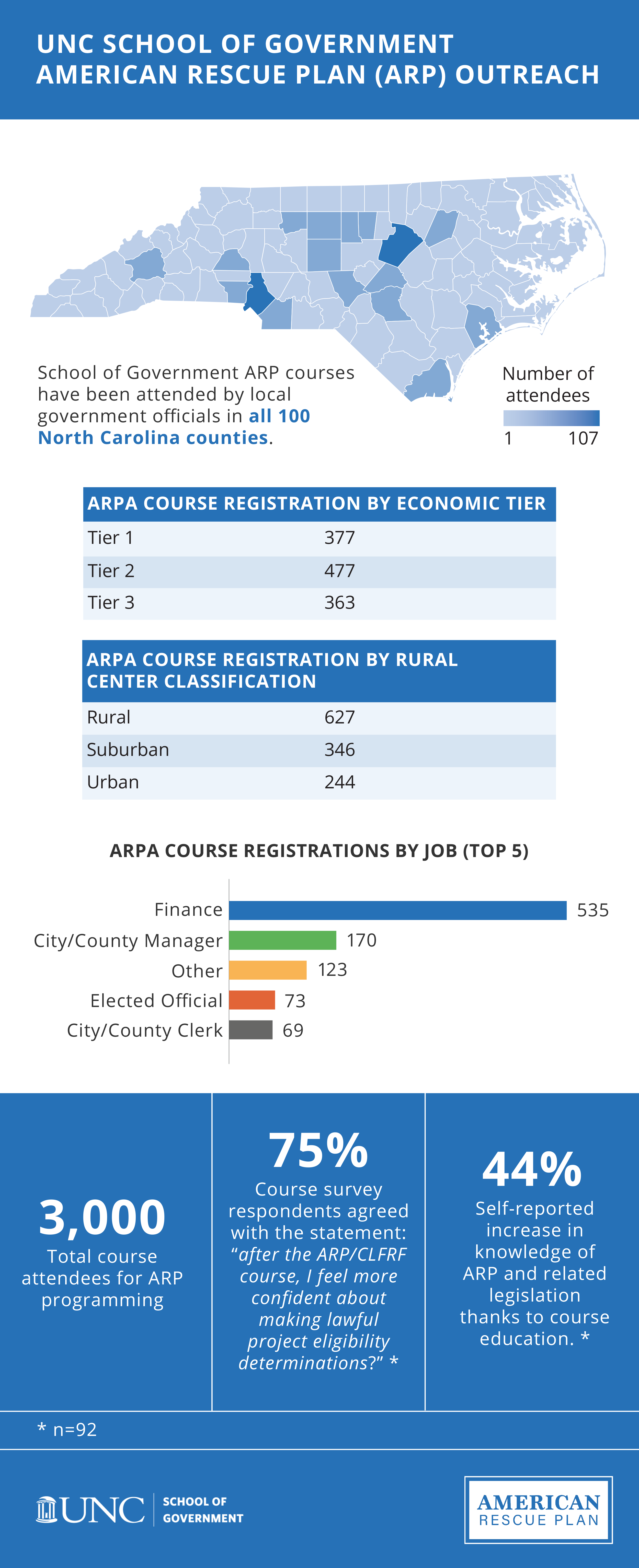 UNC SCHOOL OF GOVERNMENT
AMERICAN RESCUE PLAN (ARP) OUTREACH

School of Government ARP courses have been attended by local government officials in all 100 North Carolina counties.

Number of attendees
1 107

| ARPA COURSE REGISTRATION BY ECONOMIC TIER | |
|---|---|
| Tier 1 | 377 |
| Tier 2 | 477 |
| Tier 3 | 363 |

| ARPA COURSE REGISTRATION BY RURAL CENTER CLASSIFICATION | |
|---|---|
| Rural | 627 |
| Suburban | 346 |
| Urban | 244 |

ARPA COURSE REGISTRATIONS BY JOB (TOP 5)

Finance 535
City/County Manager 170
Other 123
Elected Official 73
City/County Clerk 69

3,000
Total course attendees for ARP programming

75%
Course survey respondents agreed with the statement: "after the ARP/CLFRF course, I feel more confident about making lawful project eligibility determinations?" *

44%
Self-reported increase in knowledge of ARP and related legislation thanks to course education. *

* n=92

UNC SCHOOL OF GOVERNMENT

AMERICAN RESCUE PLAN